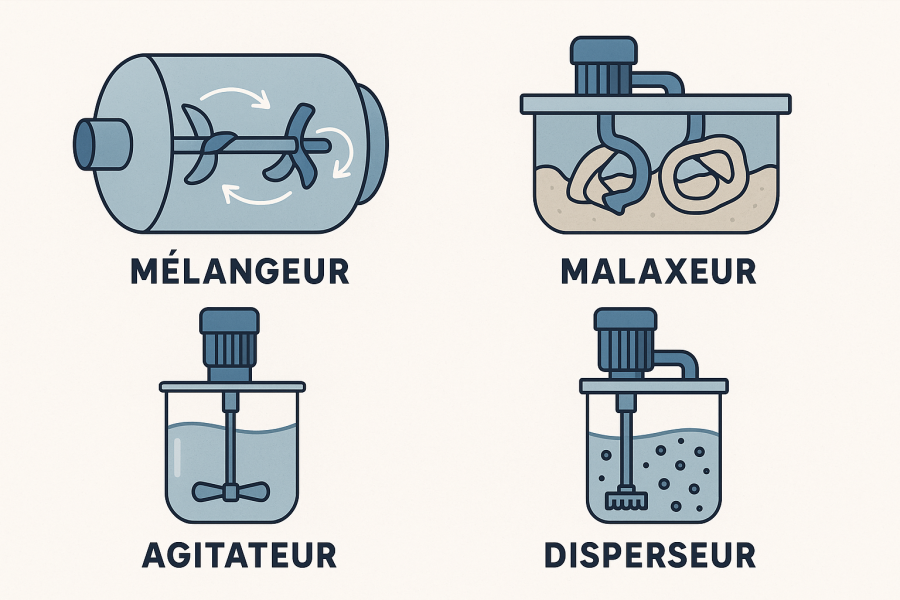 MÉLANGEUR

MALAXEUR

AGITATEUR

DISPERSEUR